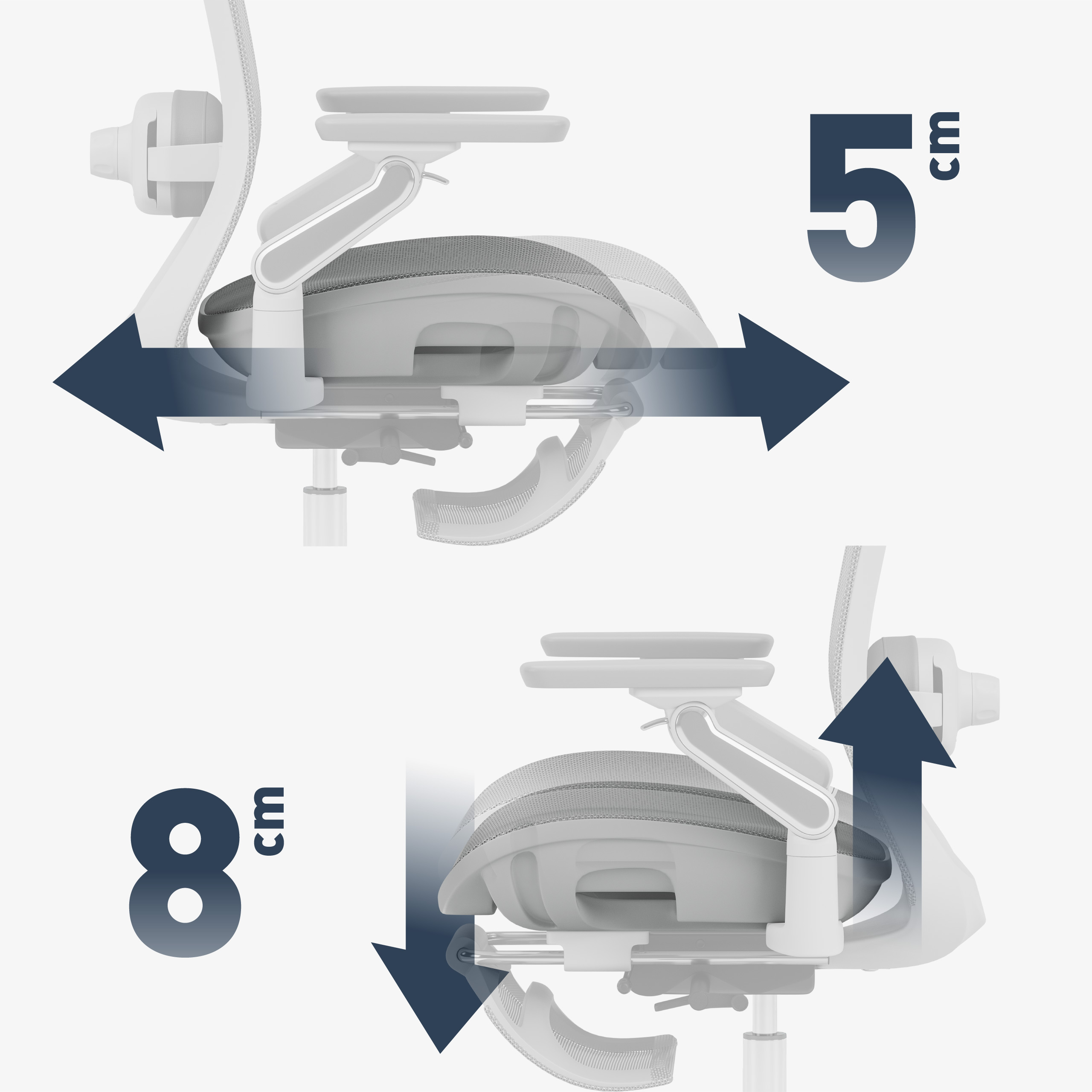 5 cm

8 cm